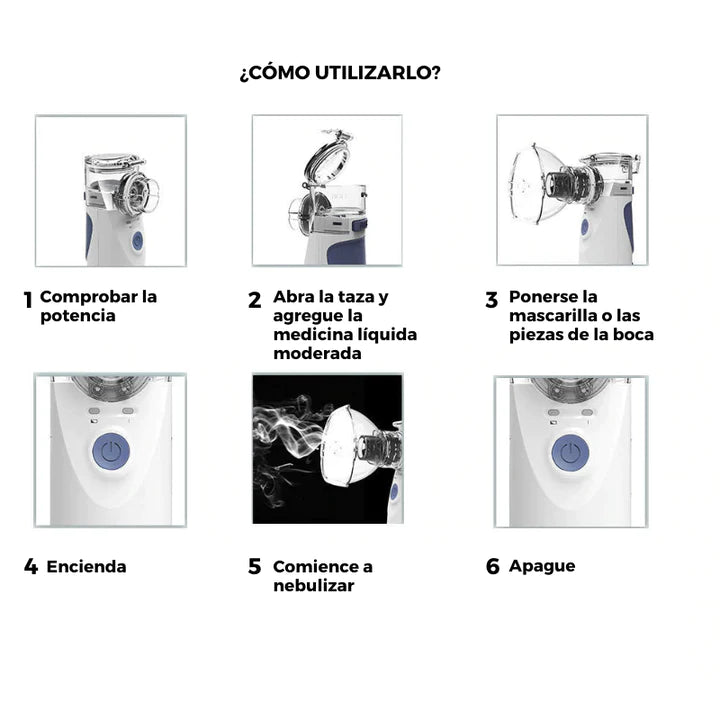 ¿CÓMO UTILIZARLO?

1 Comprobar la potencia

2 Abra la taza y agregue la medicina líquida moderada

3 Ponerse la mascarilla o las piezas de la boca

4 Encienda

5 Comience a nebulizar

6 Apague