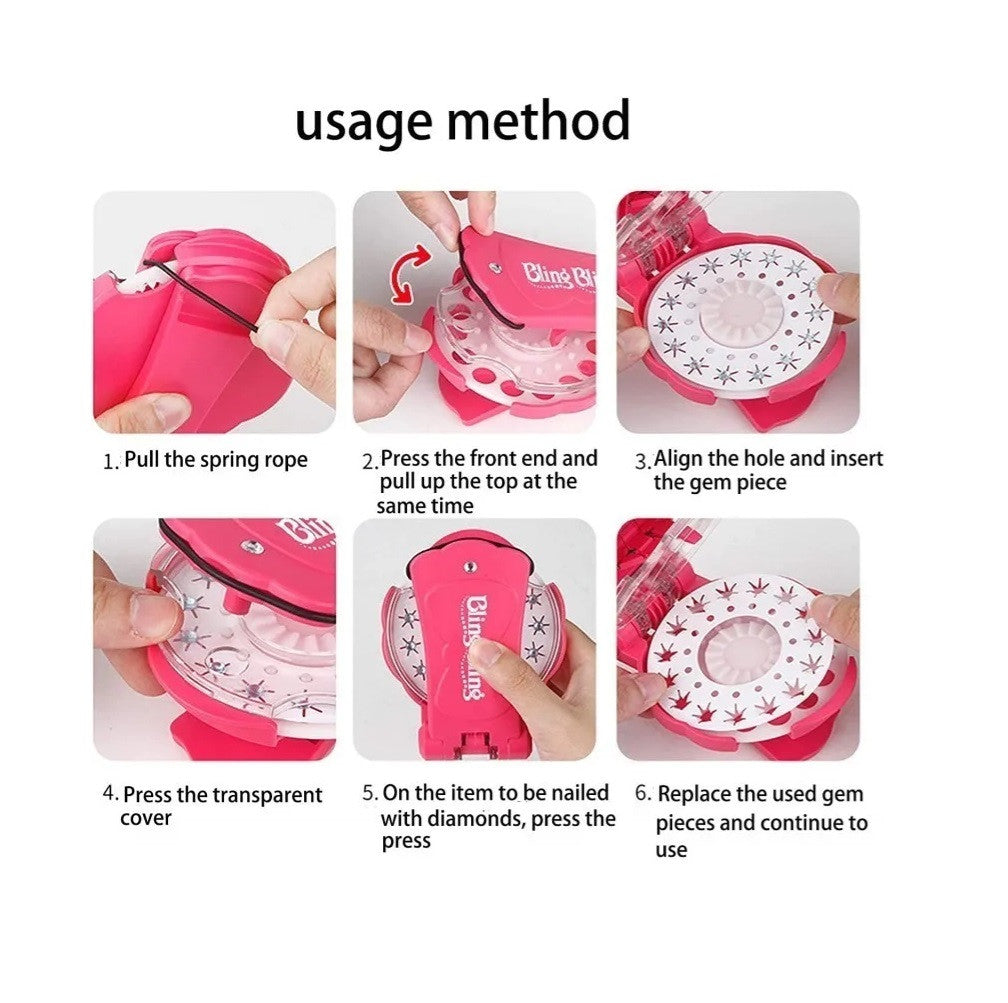 usage method

Bling Bli

1. Pull the spring rope

2. Press the front end and pull up the top at the same time

3. Align the hole and insert the gem piece

Blin

Bling Bling

4. Press the transparent cover

5. On the item to be nailed with diamonds, press the press

6. Replace the used gem pieces and continue to use